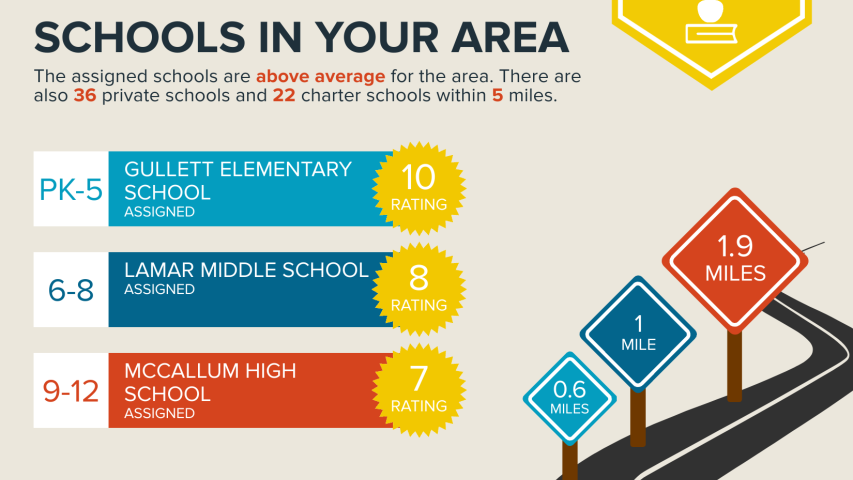 SCHOOLS IN YOUR AREA

The assigned schools are above average for the area. There are also 36 private schools and 22 charter schools within 5 miles.

PK-5
GULLETT ELEMENTARY SCHOOL
ASSIGNED
10
RATING

6-8
LAMAR MIDDLE SCHOOL
ASSIGNED
8
RATING

9-12
MCCALLUM HIGH SCHOOL
ASSIGNED
7
RATING

0.6
MILES

1
MILE

1.9
MILES