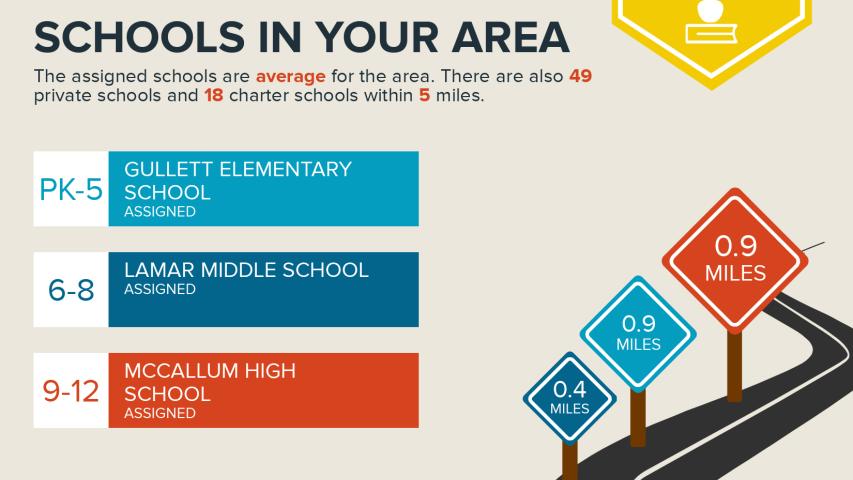 SCHOOLS IN YOUR AREA

The assigned schools are average for the area. There are also 49 private schools and 18 charter schools within 5 miles.

PK-5 GULLETT ELEMENTARY SCHOOL
ASSIGNED

6-8 LAMAR MIDDLE SCHOOL
ASSIGNED

9-12 MCCALLUM HIGH SCHOOL
ASSIGNED

0.4 MILES

0.9 MILES

0.9 MILES